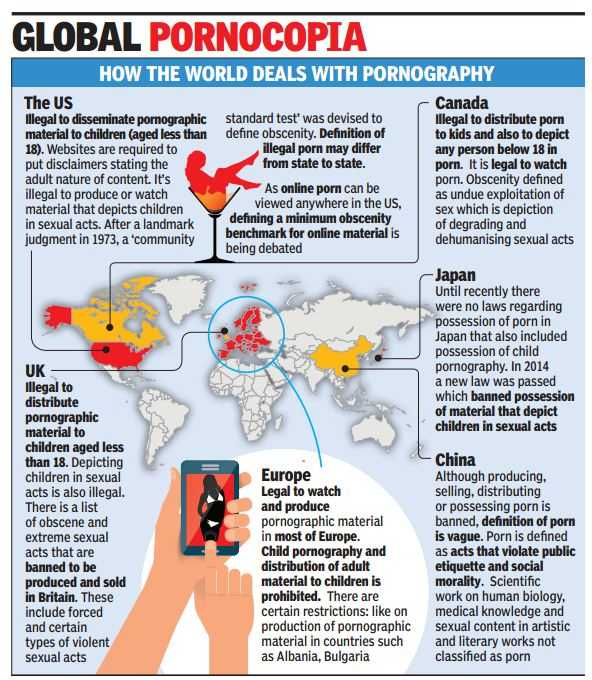 GLOBAL PORNOCOPIA

HOW THE WORLD DEALS WITH PORNOGRAPHY

The US
Illegal to disseminate pornographic material to children (aged less than 18). Websites are required to put disclaimers stating the adult nature of content. It's illegal to produce or watch material that depicts children in sexual acts. After a landmark judgment in 1973, a 'community standard test' was devised to define obscenity. Definition of illegal porn may differ from state to state.

As online porn can be viewed anywhere in the US, defining a minimum obscenity benchmark for online material is being debated

Canada
Illegal to distribute porn to kids and also to depict any person below 18 in porn. It is legal to watch porn. Obscenity defined as undue exploitation of sex which is depiction of degrading and dehumanising sexual acts

Japan
Until recently there were no laws regarding possession of porn in Japan that also included possession of child pornography. In 2014 a new law was passed which banned possession of material that depict children in sexual acts

UK
Illegal to distribute pornographic material to children aged less than 18. Depicting children in sexual acts is also illegal. There is a list of obscene and extreme sexual acts that are banned to be produced and sold in Britain. These include forced and certain types of violent sexual acts

Europe
Legal to watch and produce pornographic material in most of Europe. Child pornography and distribution of adult material to children is prohibited. There are certain restrictions: like on production of pornographic material in countries such as Albania, Bulgaria

China
Although producing, selling, distributing or possessing porn is banned, definition of porn is vague. Porn is defined as acts that violate public etiquette and social morality. Scientific work on human biology, medical knowledge and sexual content in artistic and literary works not classified as porn